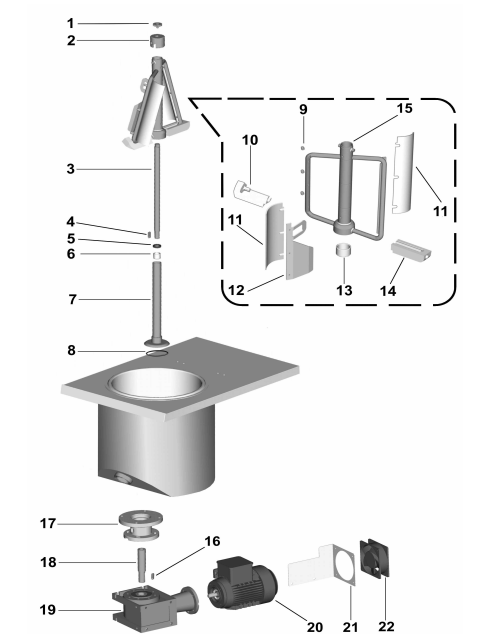 1
2
3
4
5
6
7
8
9
15
10
11
11
12
13
14
17
16
18
19
20
21
22